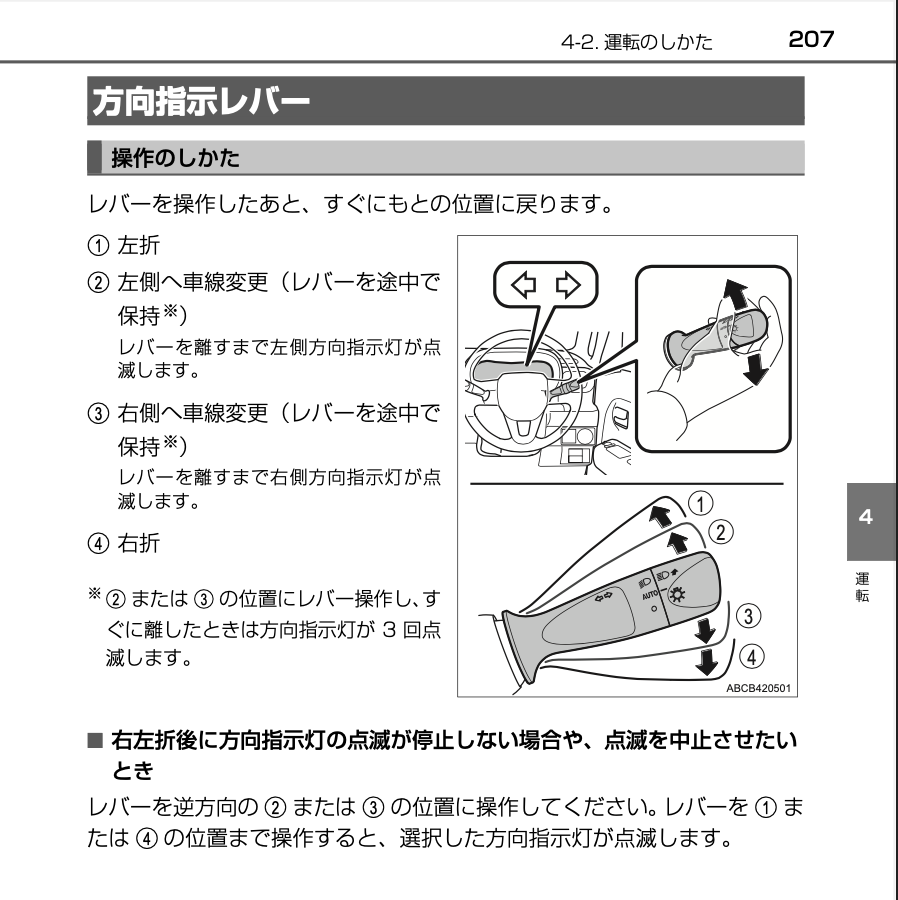 4-2. 運転のしかた 207

方向指示レバー

操作のしかた

レバーを操作したあと、すぐにもとの位置に戻ります。

① 左折

② 左側へ車線変更（レバーを途中で保持※）

レバーを離すまで左側方向指示灯が点滅します。

③ 右側へ車線変更（レバーを途中で保持※）

レバーを離すまで右側方向指示灯が点滅します。

④ 右折

※ ② または ③ の位置にレバー操作し、すぐに離したときは方向指示灯が 3 回点滅します。

①
②
AUTO
③
④
ABCB420501

4
運転

■ 右左折後に方向指示灯の点滅が停止しない場合や、点滅を中止させたいとき

レバーを逆方向の ② または ③ の位置に操作してください。レバーを ① または ④ の位置まで操作すると、選択した方向指示灯が点滅します。